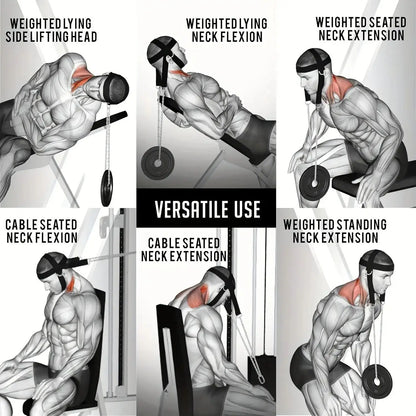 WEIGHTED LYING SIDE LIFTING HEAD

WEIGHTED LYING NECK FLEXION

WEIGHTED SEATED NECK EXTENSION

VERSATILE USE

CABLE SEATED NECK FLEXION

CABLE SEATED NECK EXTENSION

WEIGHTED STANDING NECK EXTENSION